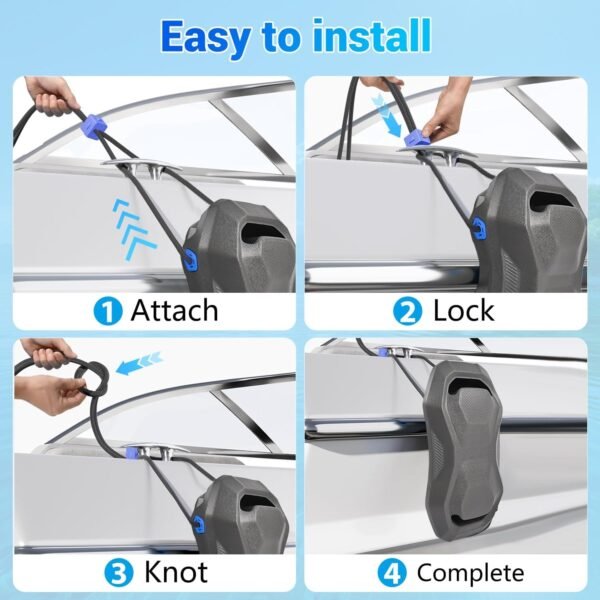 Easy to install

1 Attach

2 Lock

3 Knot

4 Complete