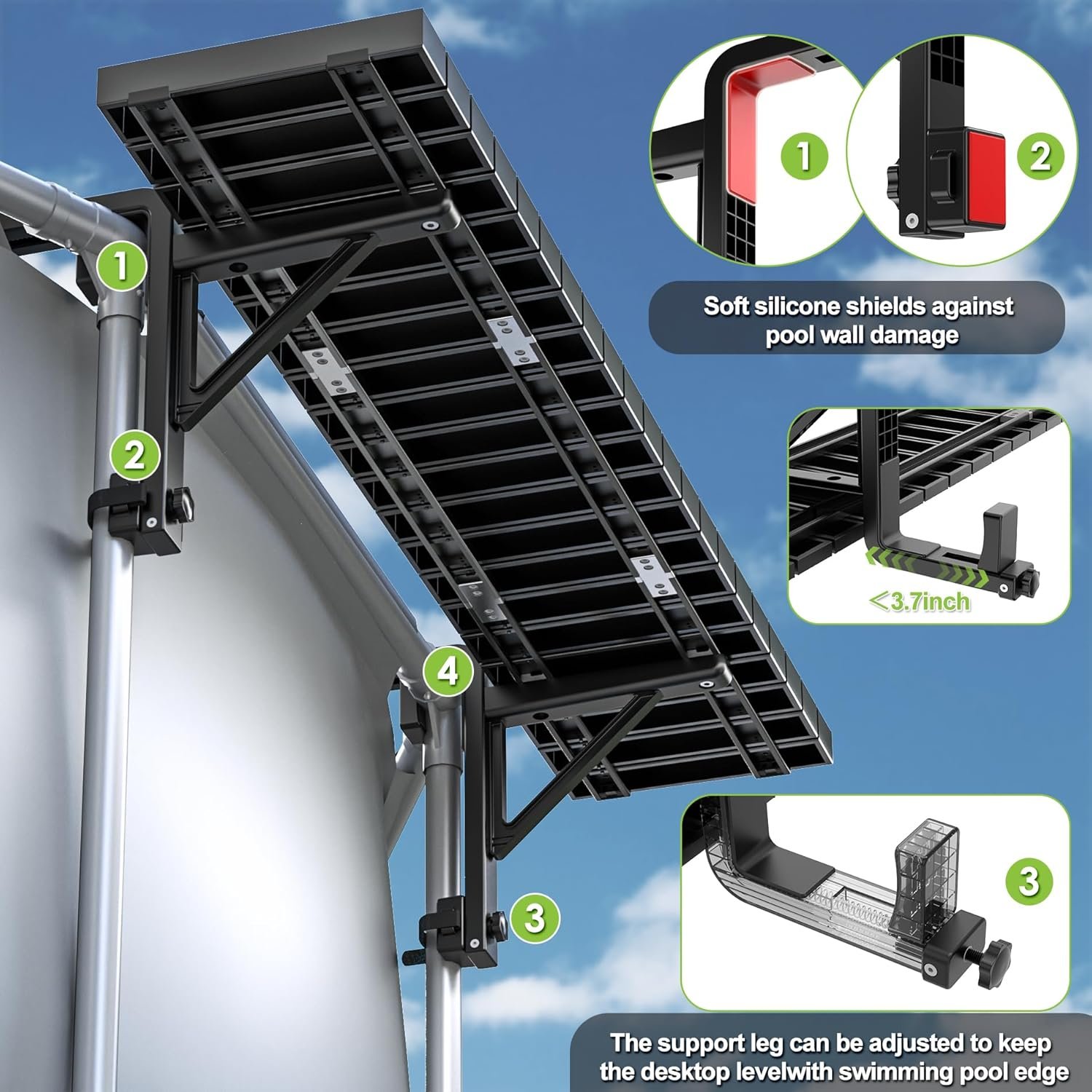 1

2

4

3

1

2

Soft silicone shields against pool wall damage

<3.7inch

3

The support leg can be adjusted to keep the desktop levelwith swimming pool edge