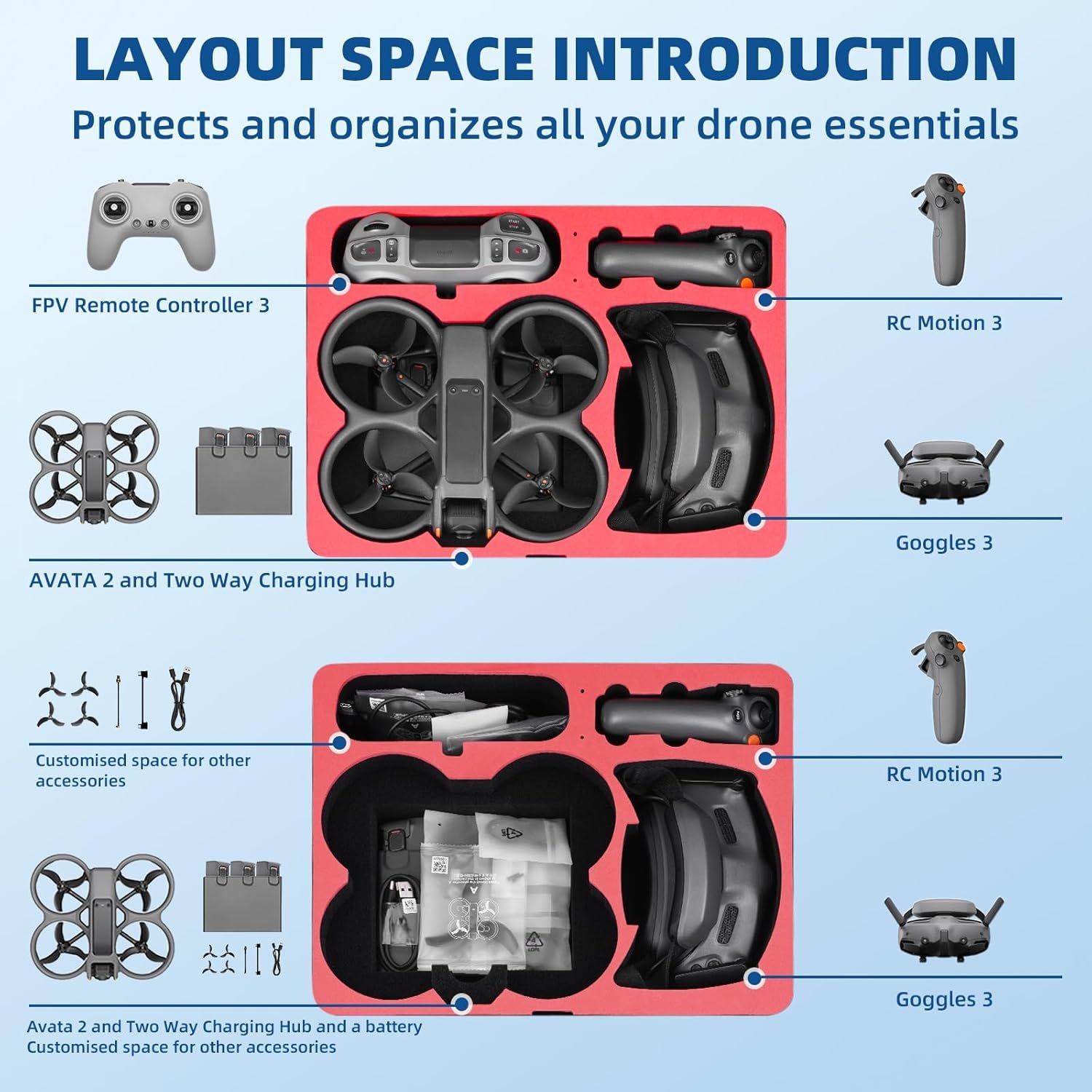 LAYOUT SPACE INTRODUCTION

Protects and organizes all your drone essentials

FPV Remote Controller 3

RC Motion 3

Goggles 3

AVATA 2 and Two Way Charging Hub

Customised space for other accessories

RC Motion 3

Goggles 3

Avata 2 and Two Way Charging Hub and a battery
Customised space for other accessories