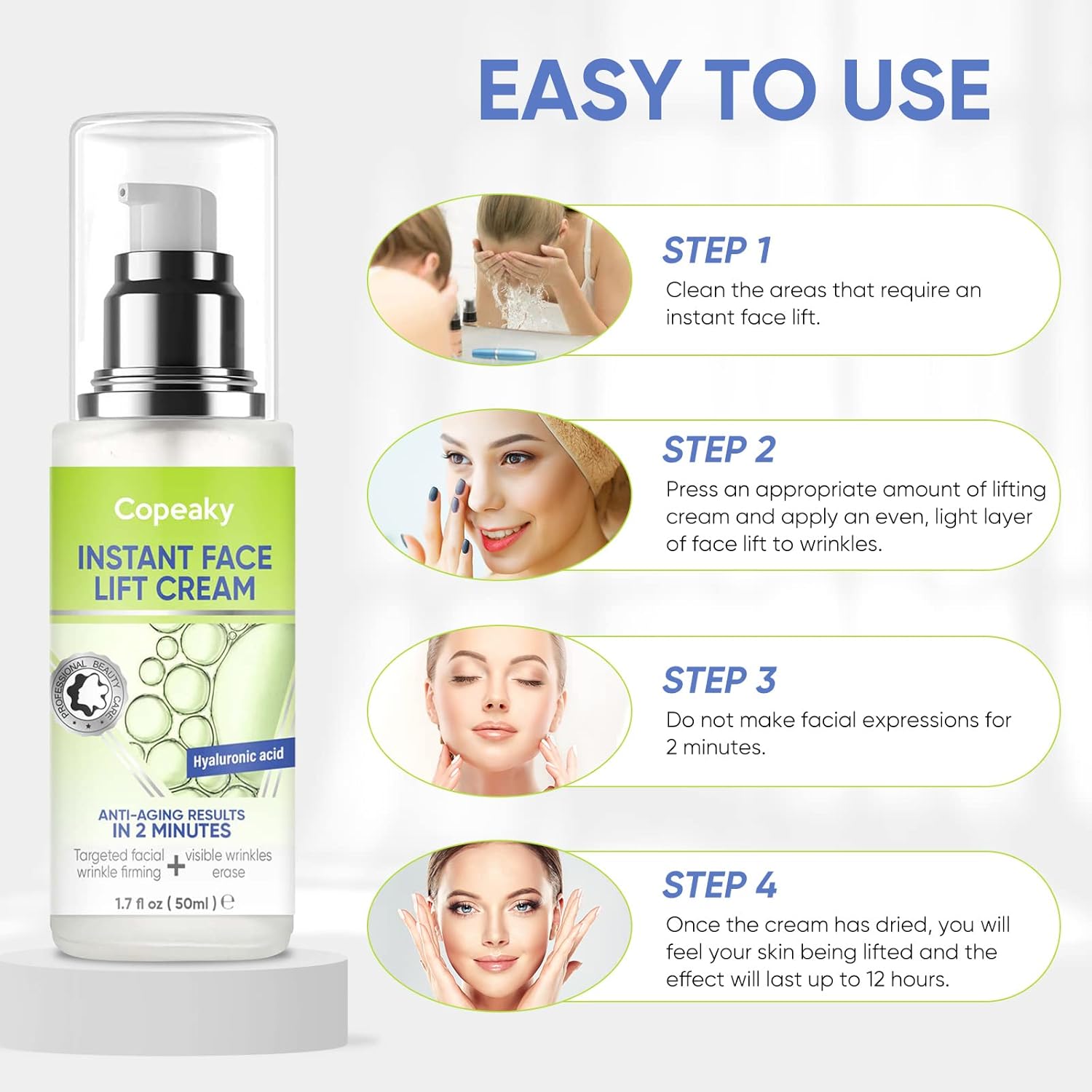 EASY TO USE

Copeaky

INSTANT FACE LIFT CREAM

PROFESSIONAL BEAUTY CARE

Hyaluronic acid

ANTI-AGING RESULTS IN 2 MINUTES

Targeted facial wrinkle firming + visible wrinkles erase

1.7 fl oz ( 50ml ) ℮

STEP 1
Clean the areas that require an instant face lift.

STEP 2
Press an appropriate amount of lifting cream and apply an even, light layer of face lift to wrinkles.

STEP 3
Do not make facial expressions for 2 minutes.

STEP 4
Once the cream has dried, you will feel your skin being lifted and the effect will last up to 12 hours.