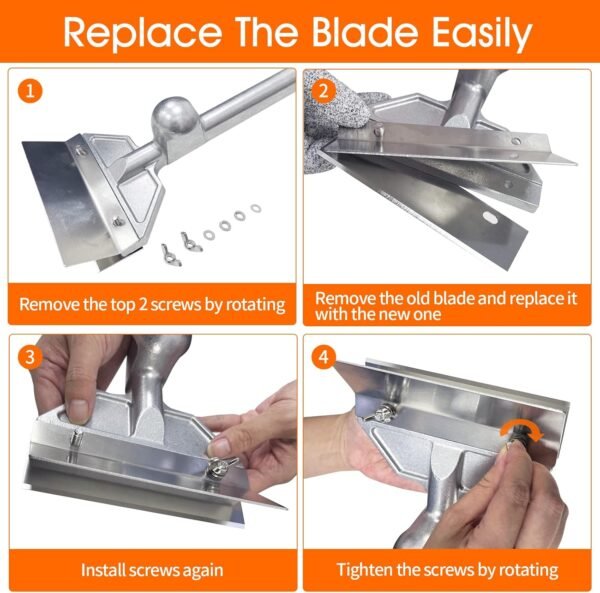 Replace The Blade Easily

1

Remove the top 2 screws by rotating

2

Remove the old blade and replace it with the new one

3

Install screws again

4

Tighten the screws by rotating