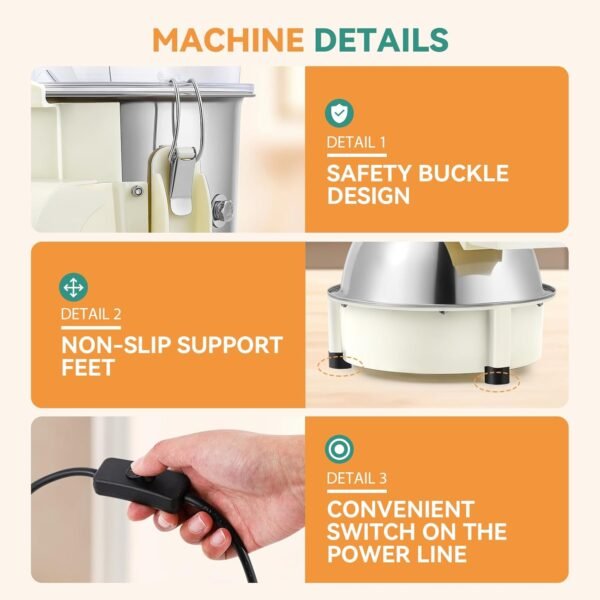 MACHINE DETAILS

DETAIL 1

SAFETY BUCKLE DESIGN

DETAIL 2

NON-SLIP SUPPORT FEET

DETAIL 3

CONVENIENT SWITCH ON THE POWER LINE