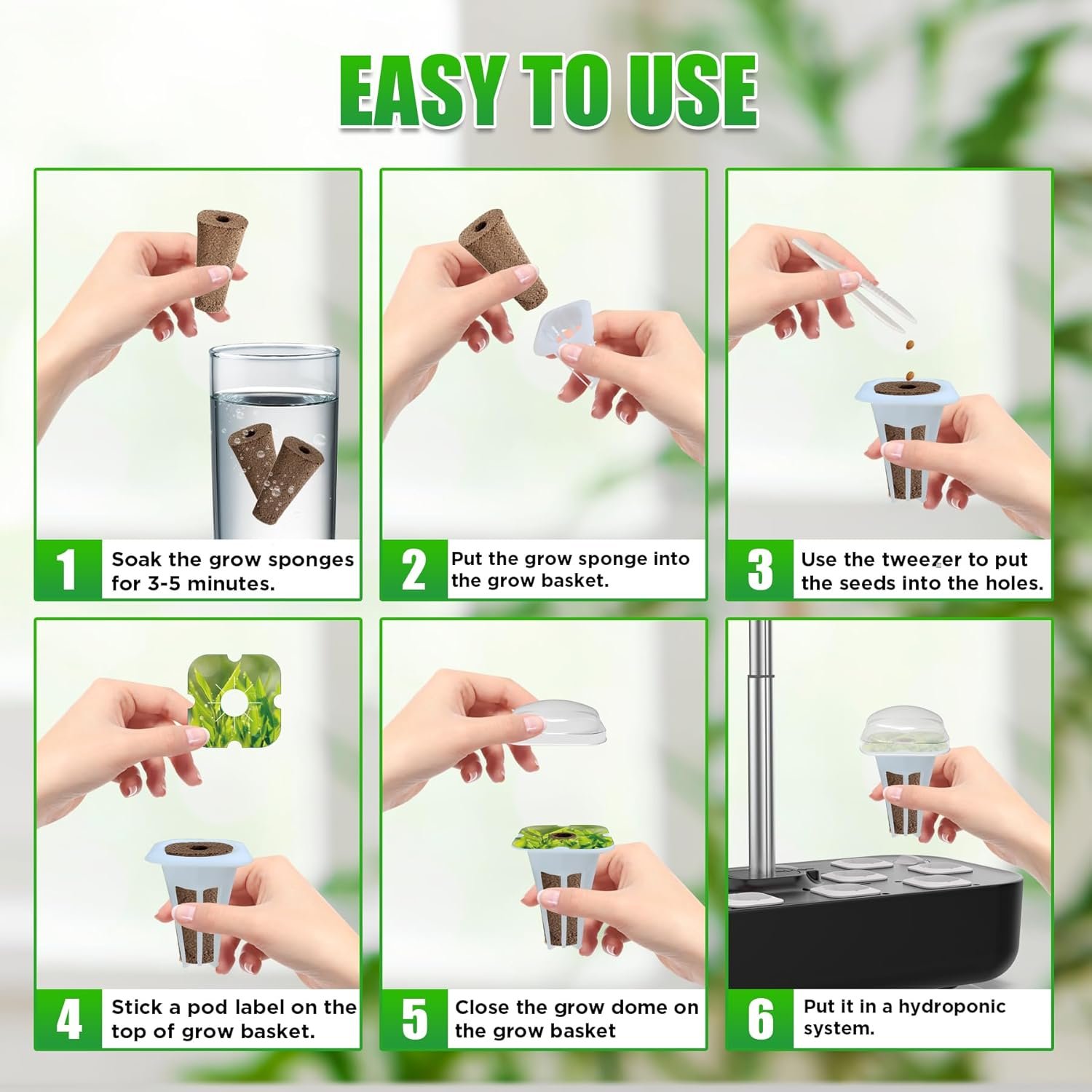 EASY TO USE

1 Soak the grow sponges for 3-5 minutes.

2 Put the grow sponge into the grow basket.

3 Use the tweezer to put the seeds into the holes.

4 Stick a pod label on the top of grow basket.

5 Close the grow dome on the grow basket

6 Put it in a hydroponic system.