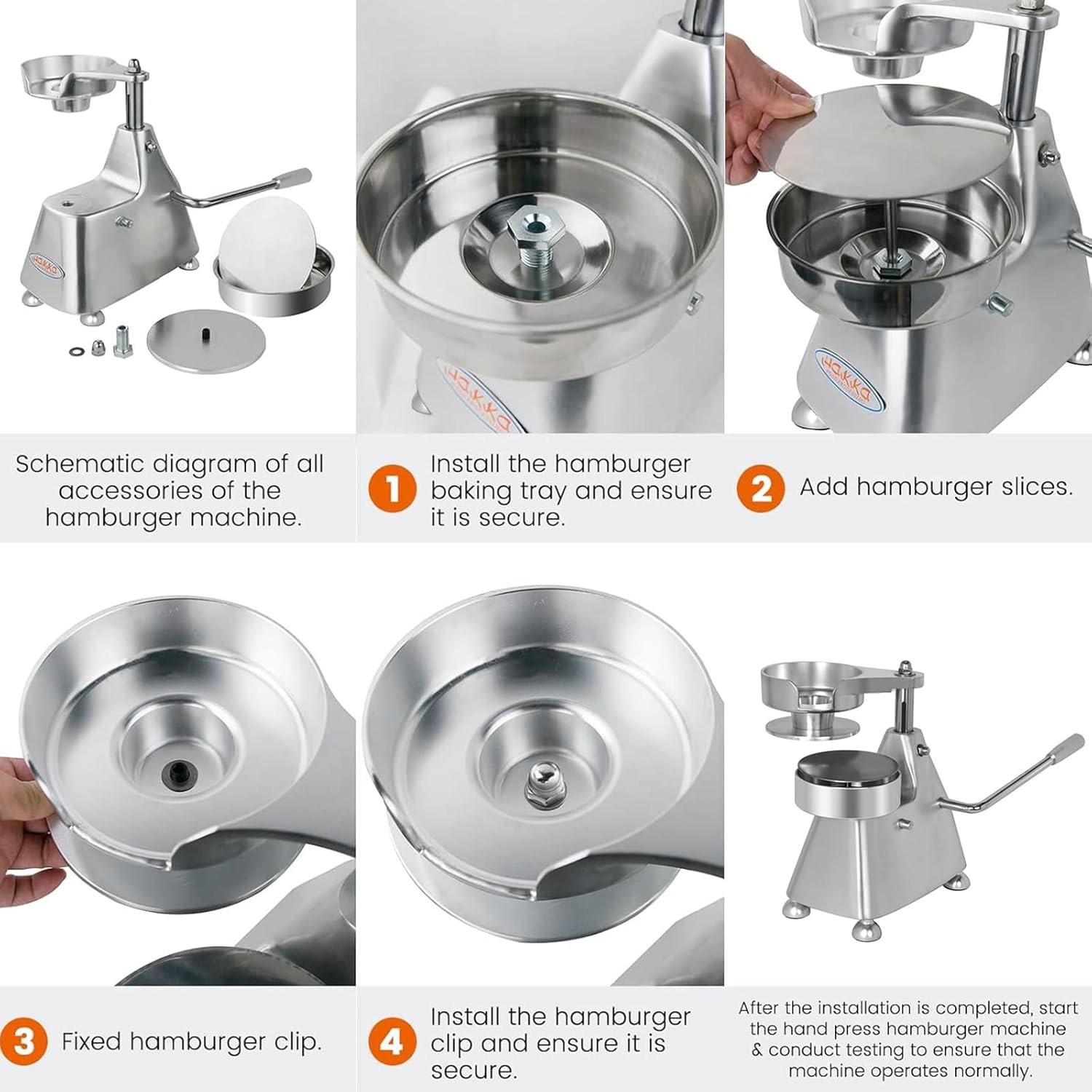 HAKKA

HAKKA

HAKKA

Schematic diagram of all accessories of the hamburger machine.

1 Install the hamburger baking tray and ensure it is secure.

2 Add hamburger slices.

3 Fixed hamburger clip.

4 Install the hamburger clip and ensure it is secure.

After the installation is completed, start the hand press hamburger machine & conduct testing to ensure that the machine operates normally.