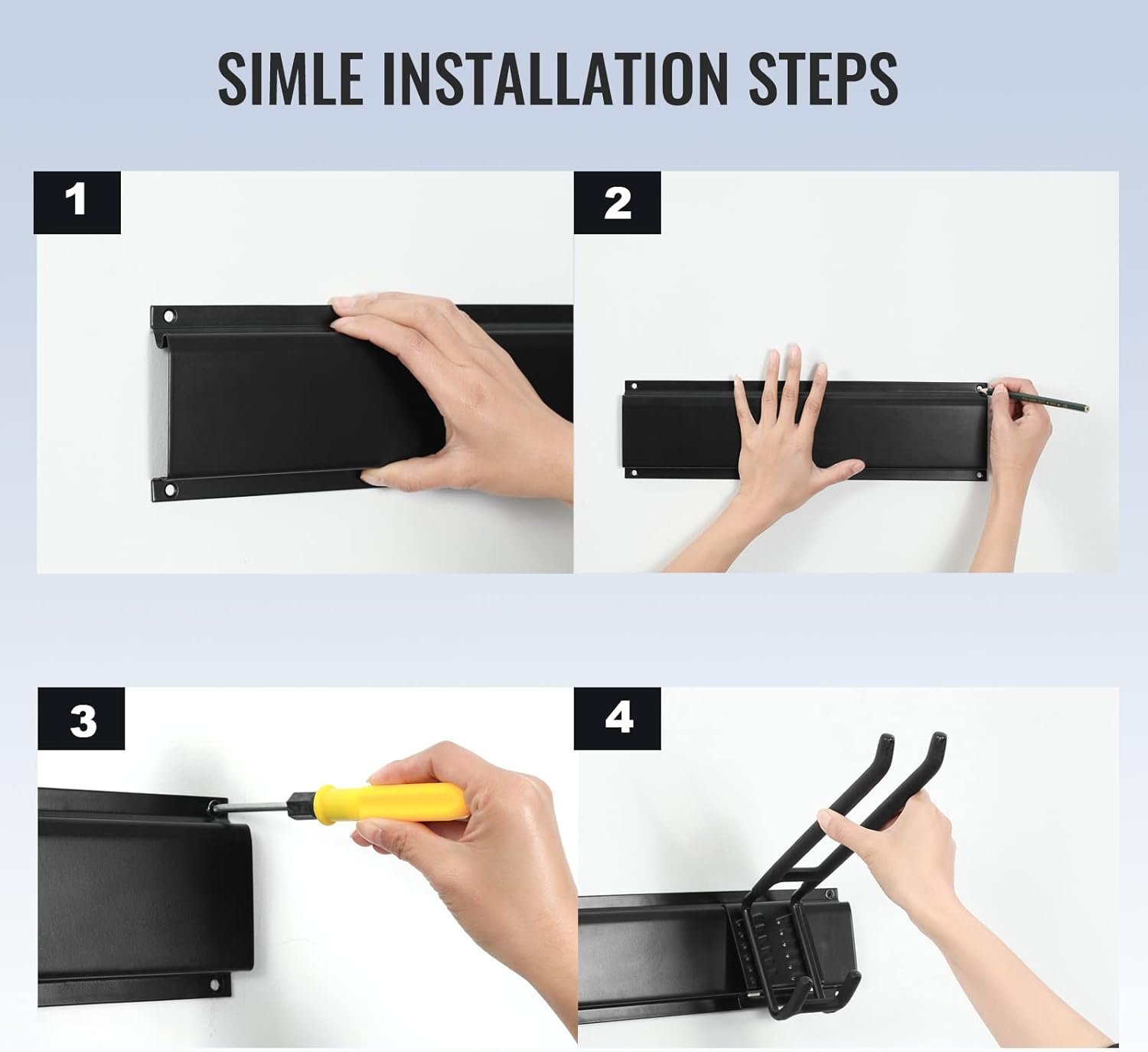 SIMLE INSTALLATION STEPS

1

2

3

4